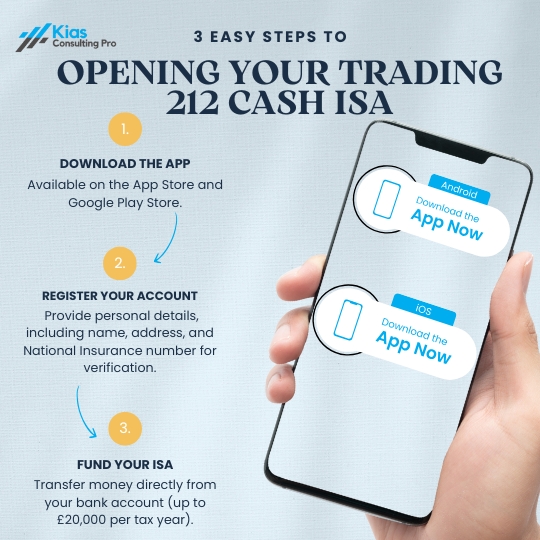 Kias
Consulting Pro

3 EASY STEPS TO

OPENING YOUR TRADING 212 CASH ISA

1.

DOWNLOAD THE APP

Available on the App Store and Google Play Store.

2.

REGISTER YOUR ACCOUNT

Provide personal details, including name, address, and National Insurance number for verification.

3.

FUND YOUR ISA

Transfer money directly from your bank account (up to £20,000 per tax year).

Android

Download the App Now

iOS

Download the App Now